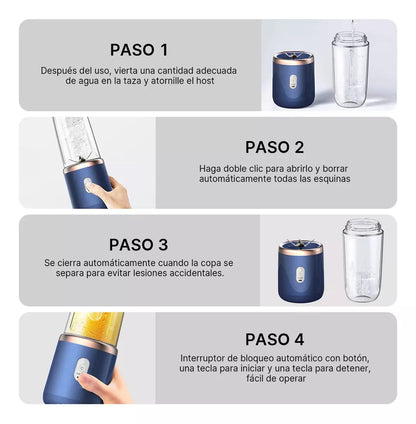 PASO 1

Después del uso, vierta una cantidad adecuada de agua en la taza y atornille el host

PASO 2

Haga doble clic para abrirlo y borrar automáticamente todas las esquinas

PASO 3

Se cierra automáticamente cuando la copa se separa para evitar lesiones accidentales.

PASO 4

Interruptor de bloqueo automático con botón, una tecla para iniciar y una tecla para detener, fácil de operar