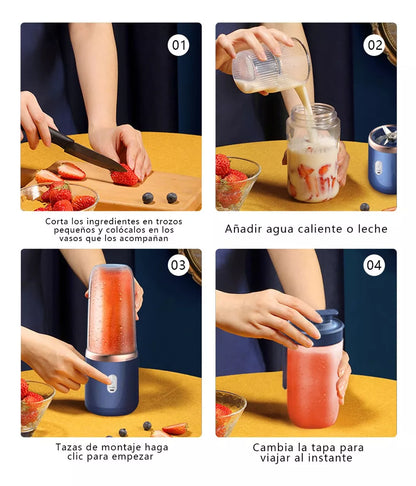 01

Corta los ingredientes en trozos pequeños y colócalos en los vasos que los acompañan

02

Añadir agua caliente o leche

03

Tazas de montaje haga clic para empezar

04

Cambia la tapa para viajar al instante